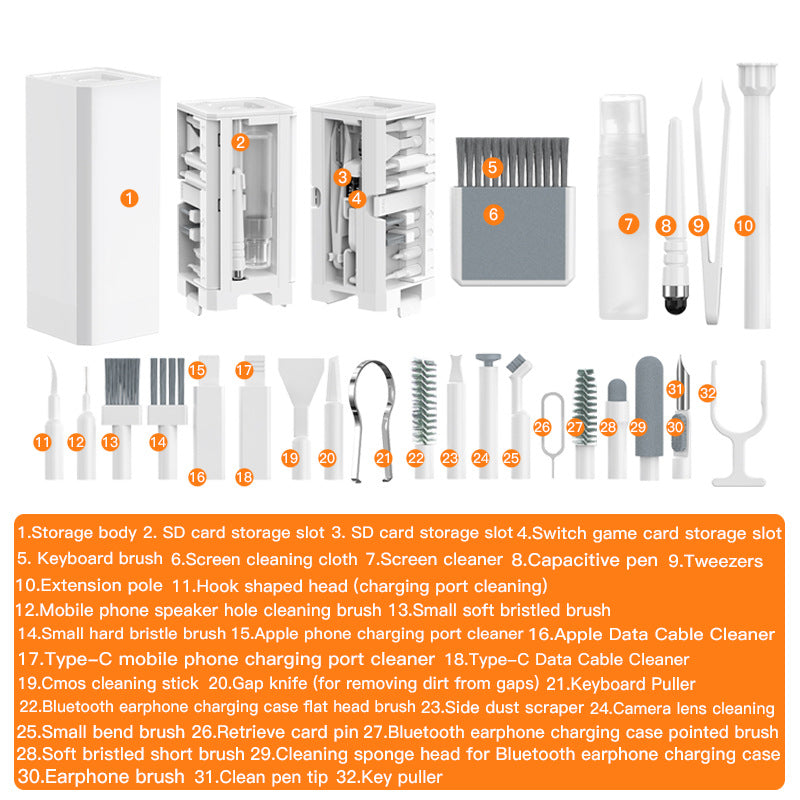 1
2
3
4
5
6
7
8
9
10
11
12
13
14
15
16
17
18
19
20
21
22
23
24
25
26
27
28
29
30
31
32

1.Storage body 2. SD card storage slot 3. SD card storage slot 4.Switch game card storage slot 5. Keyboard brush 6.Screen cleaning cloth 7.Screen cleaner 8.Capacitive pen 9.Tweezers 10.Extension pole 11.Hook shaped head (charging port cleaning) 12.Mobile phone speaker hole cleaning brush 13.Small soft bristled brush 14.Small hard bristle brush 15.Apple phone charging port cleaner 16.Apple Data Cable Cleaner 17.Type-C mobile phone charging port cleaner 18.Type-C Data Cable Cleaner 19.Cmos cleaning stick 20.Gap knife (for removing dirt from gaps) 21.Keyboard Puller 22.Bluetooth earphone charging case flat head brush 23.Side dust scraper 24.Camera lens cleaning 25.Small bend brush 26.Retrieve card pin 27.Bluetooth earphone charging case pointed brush 28.Soft bristled short brush 29.Cleaning sponge head for Bluetooth earphone charging case 30.Earphone brush 31.Clean pen tip 32.Key puller