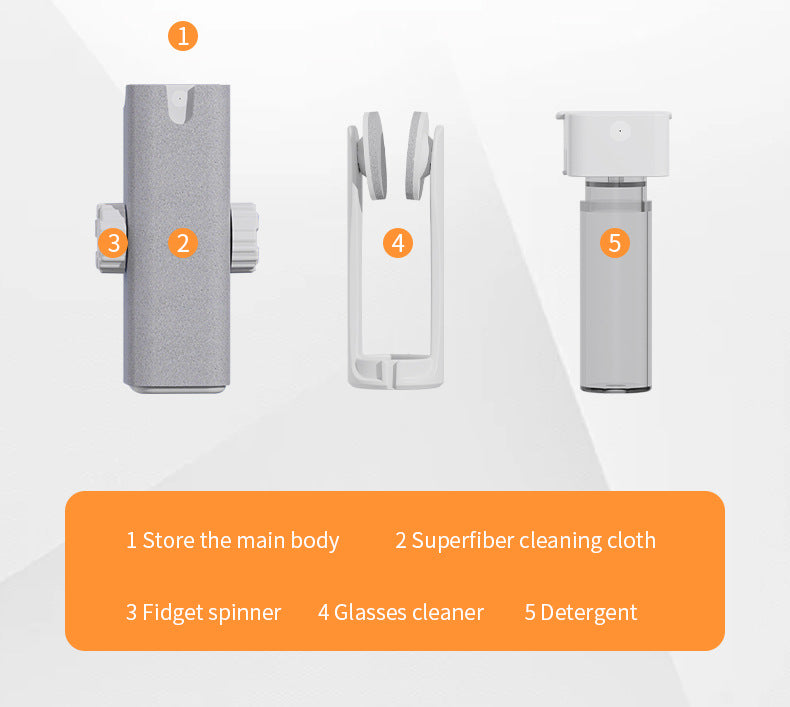 1

3 2

4

5

1 Store the main body 2 Superfiber cleaning cloth

3 Fidget spinner 4 Glasses cleaner 5 Detergent